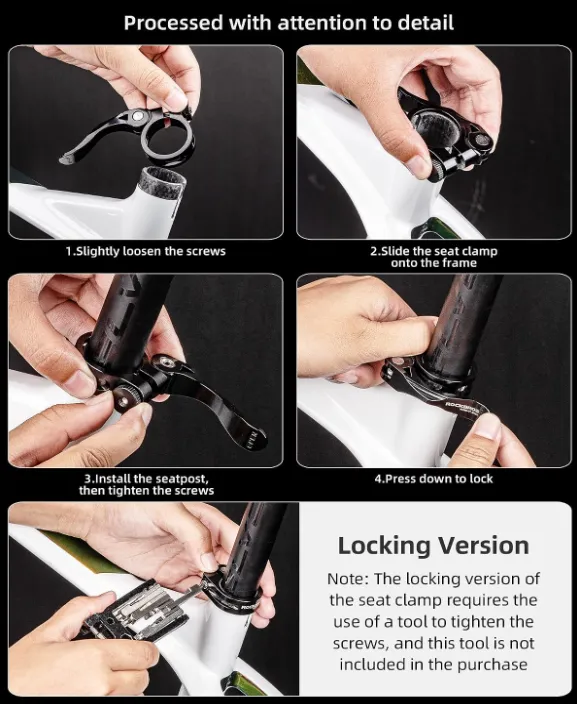 Processed with attention to detail

1.Slightly loosen the screws

2.Slide the seat clamp onto the frame

3.Install the seatpost, then tighten the screws

4.Press down to lock

Locking Version

Note: The locking version of the seat clamp requires the use of a tool to tighten the screws, and this tool is not included in the purchase